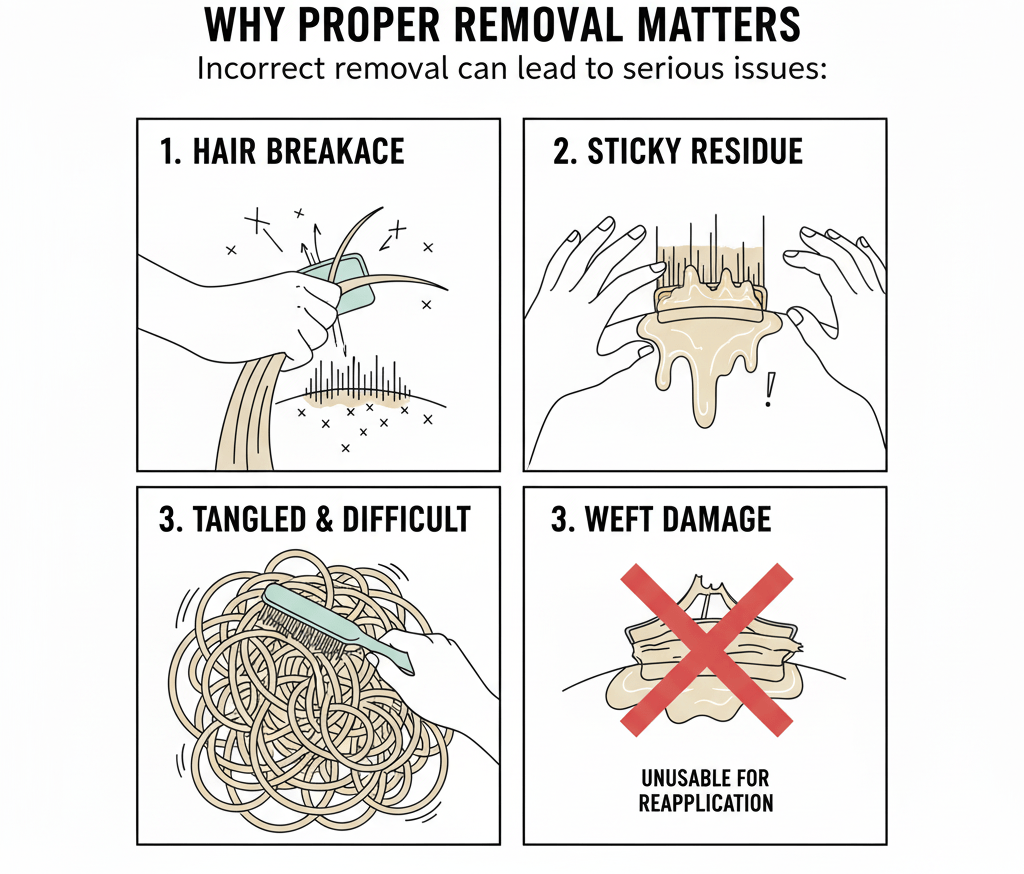 WHY PROPER REMOVAL MATTERS
Incorrect removal can lead to serious issues:

1. HAIR BREAKACE

2. STICKY RESIDUE

!

3. TANGLED & DIFFICULT

3. WEFT DAMAGE

UNUSABLE FOR REAPPLICATION